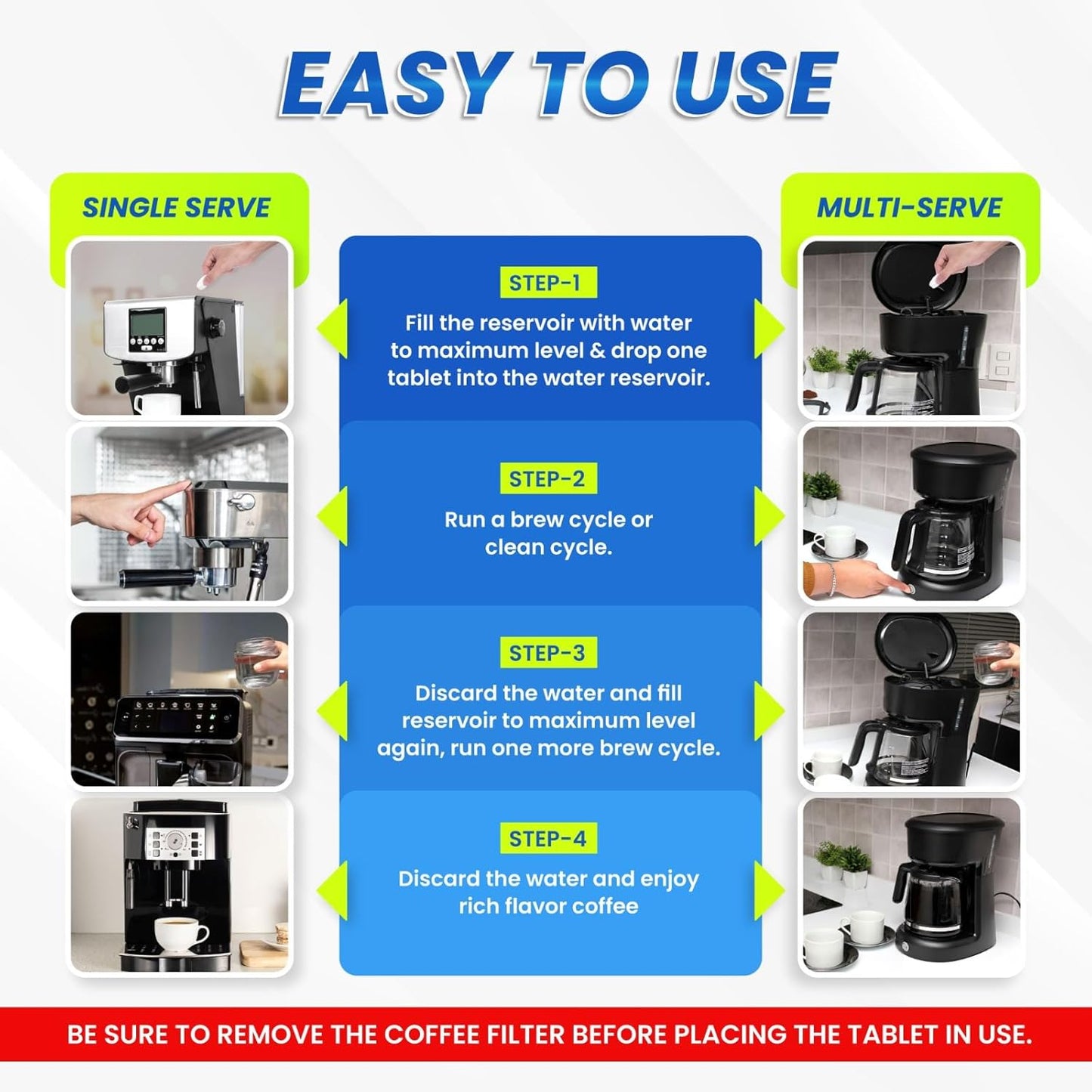 EASY TO USE

SINGLE SERVE

MULTI-SERVE

STEP-1
Fill the reservoir with water to maximum level & drop one tablet into the water reservoir.

STEP-2
Run a brew cycle or clean cycle.

STEP-3
Discard the water and fill reservoir to maximum level again, run one more brew cycle.

STEP-4
Discard the water and enjoy rich flavor coffee

BE SURE TO REMOVE THE COFFEE FILTER BEFORE PLACING THE TABLET IN USE.