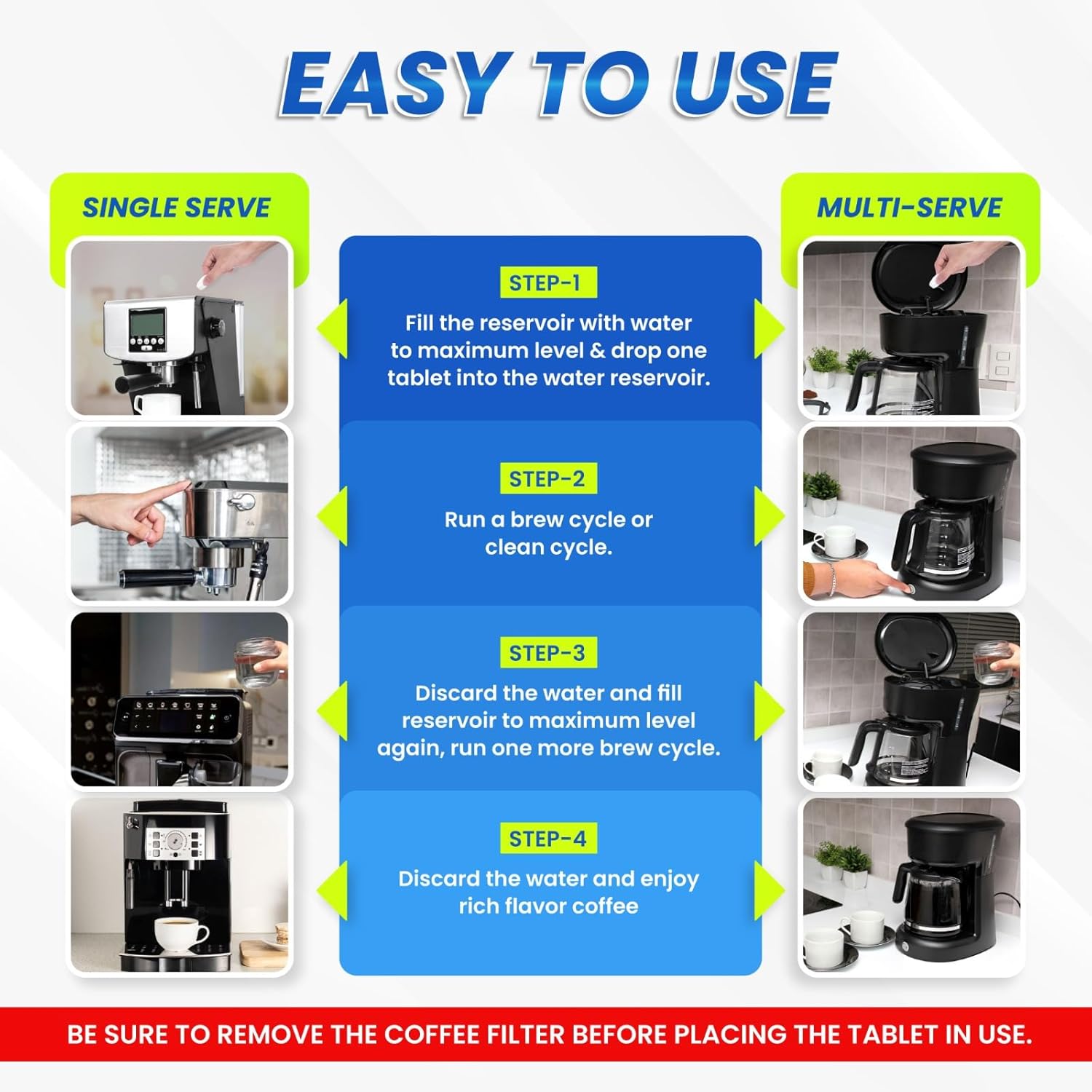 EASY TO USE

SINGLE SERVE

MULTI-SERVE

STEP-1

Fill the reservoir with water to maximum level & drop one tablet into the water reservoir.

STEP-2

Run a brew cycle or clean cycle.

STEP-3

Discard the water and fill reservoir to maximum level again, run one more brew cycle.

STEP-4

Discard the water and enjoy rich flavor coffee

BE SURE TO REMOVE THE COFFEE FILTER BEFORE PLACING THE TABLET IN USE.