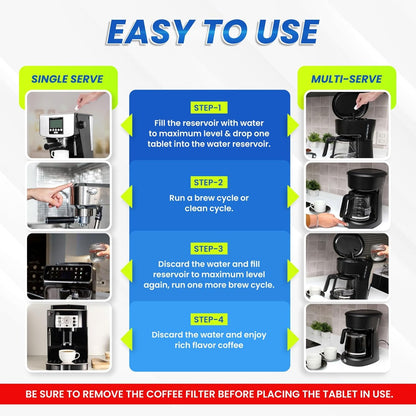 EASY TO USE

SINGLE SERVE

MULTI-SERVE

STEP-1
Fill the reservoir with water to maximum level & drop one tablet into the water reservoir.

STEP-2
Run a brew cycle or clean cycle.

STEP-3
Discard the water and fill reservoir to maximum level again, run one more brew cycle.

STEP-4
Discard the water and enjoy rich flavor coffee

BE SURE TO REMOVE THE COFFEE FILTER BEFORE PLACING THE TABLET IN USE.